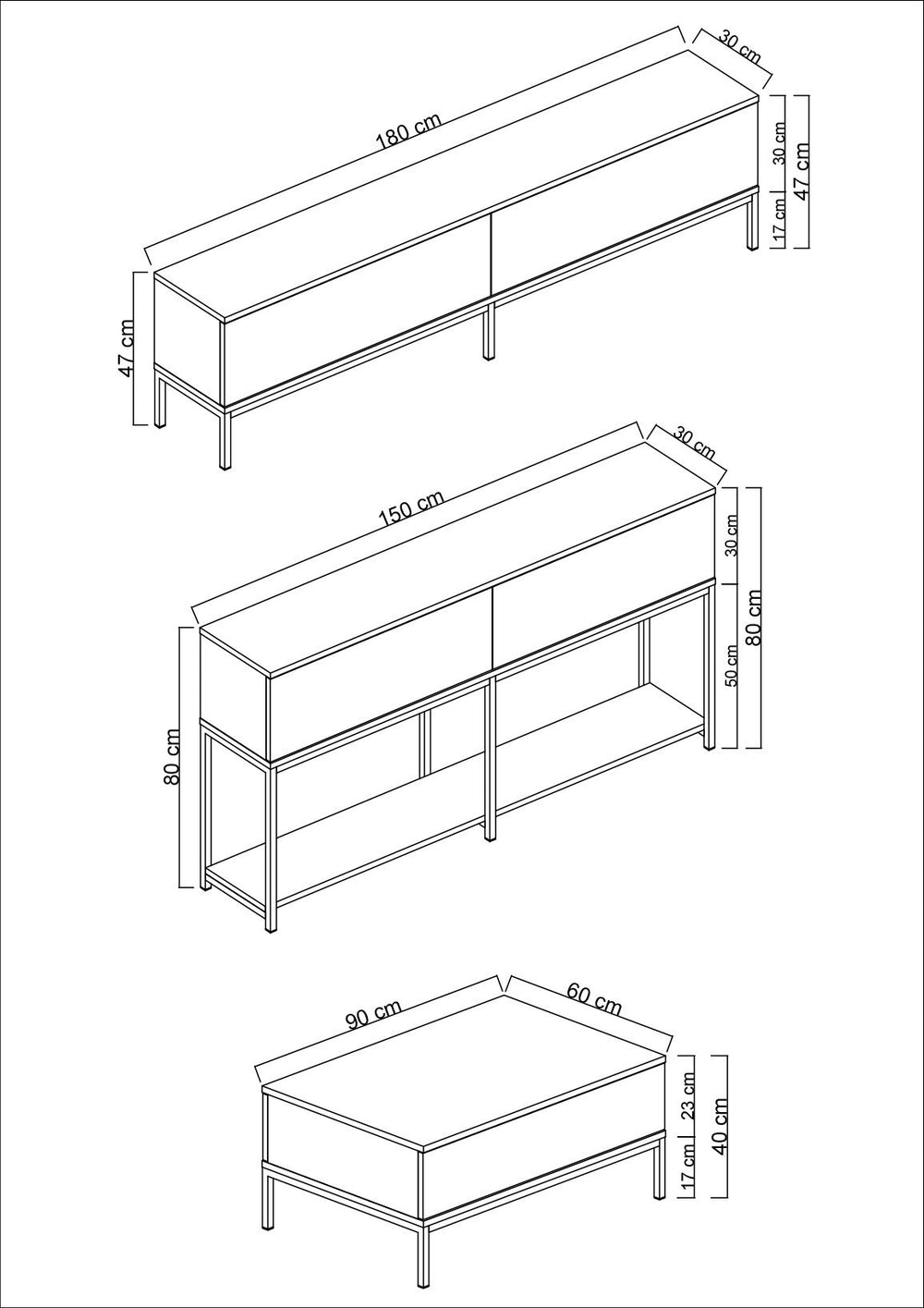 180 cm
30 cm
30 cm
17 cm
47 cm
47 cm

150 cm
30 cm
30 cm
50 cm
80 cm
80 cm

90 cm
60 cm
23 cm
17 cm
40 cm