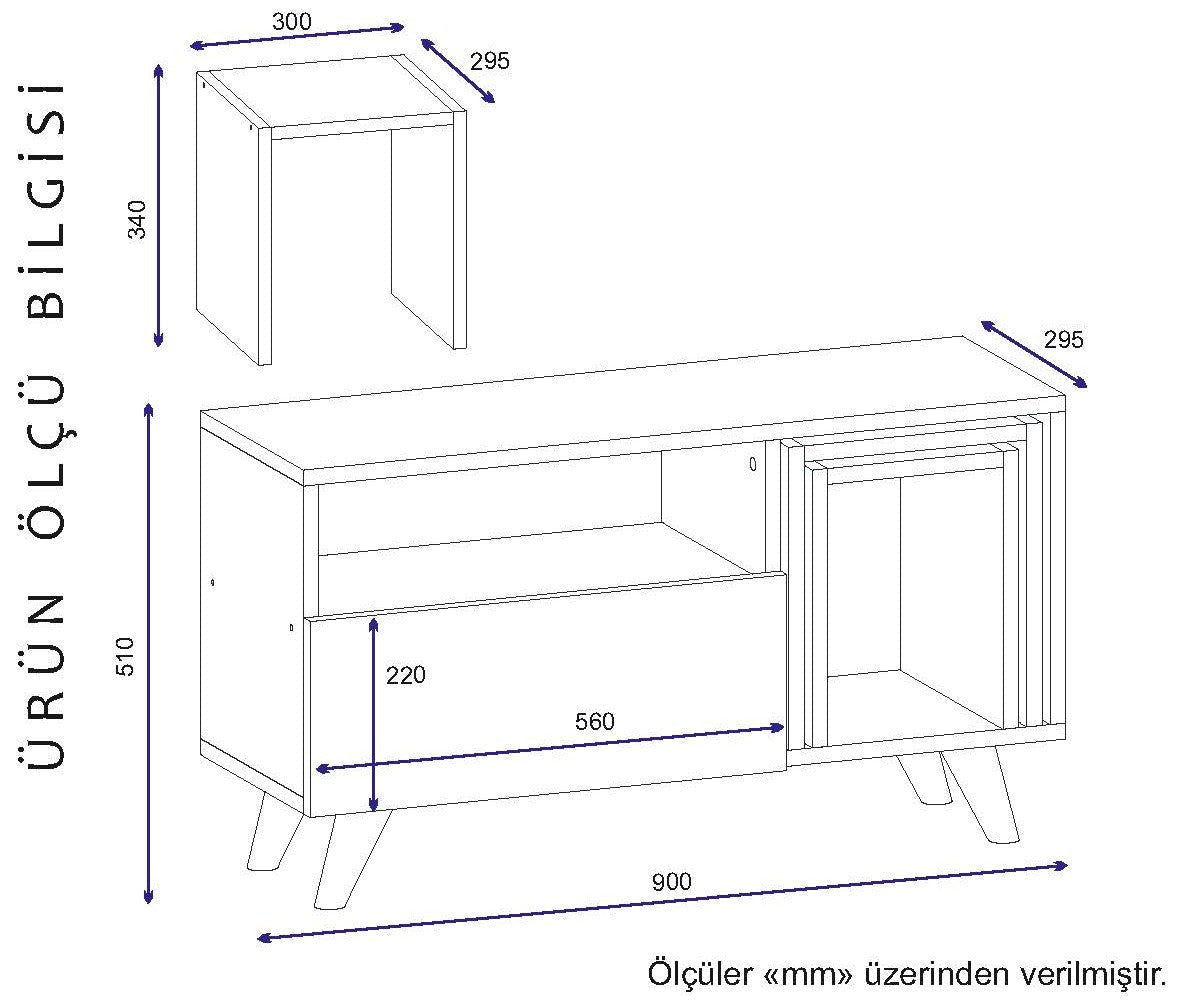 ÜRÜN ÖLÇÜ BİLGİSİ

300
295
340
295
510
220
560
900

Ölçüler «mm» üzerinden verilmiştir.