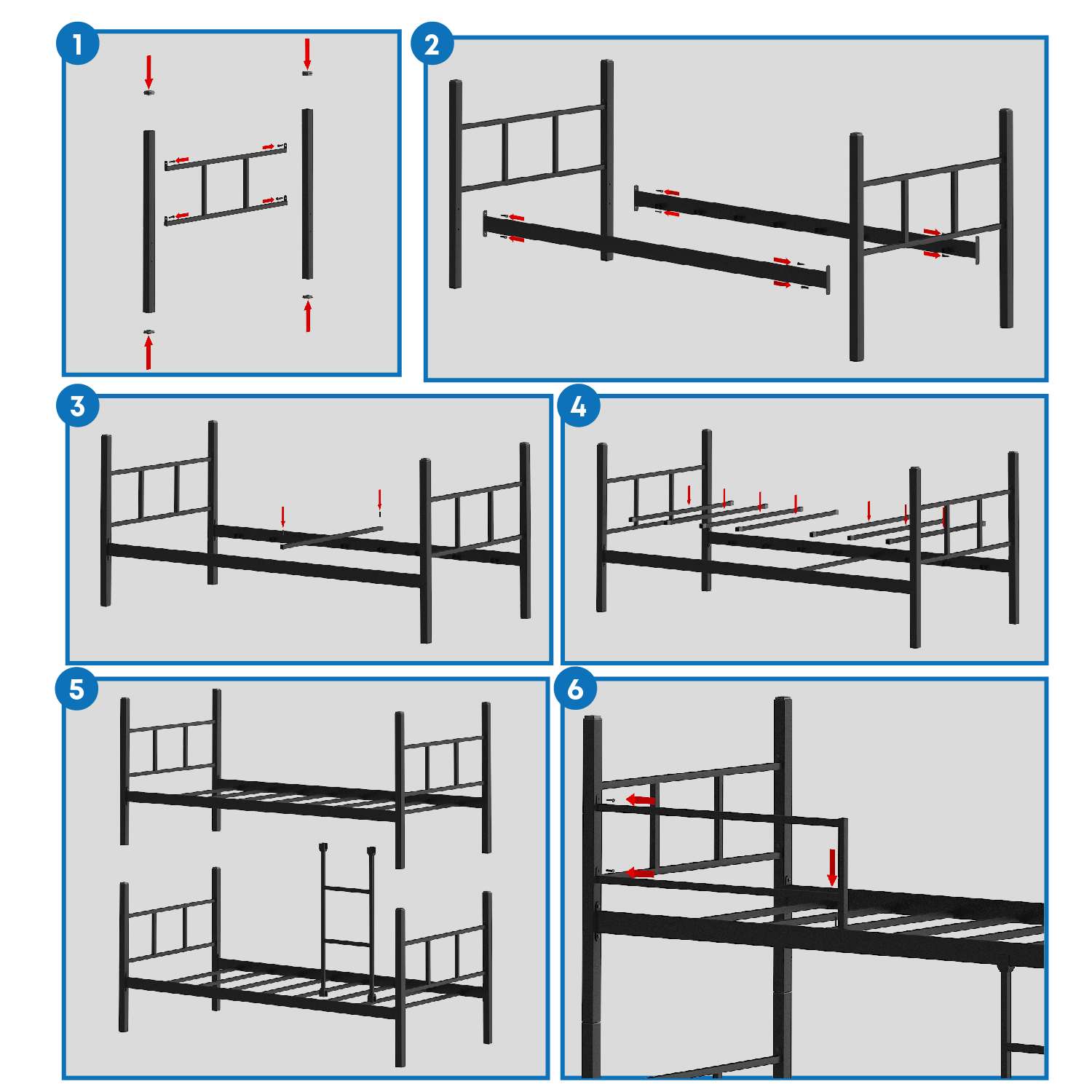 1
2
3
4
5
6