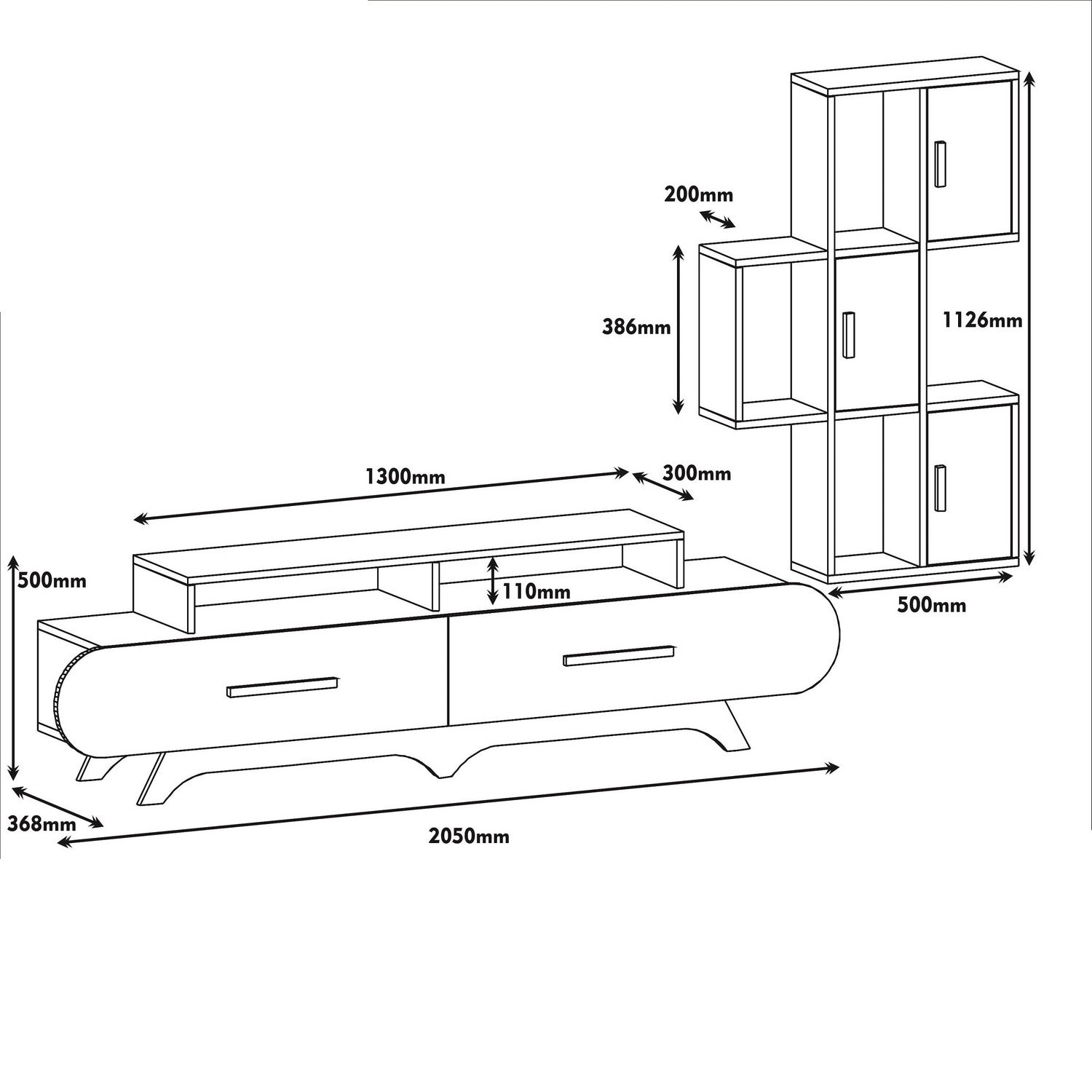 200mm
386mm
1126mm
1300mm
300mm
500mm
110mm
500mm
368mm
2050mm